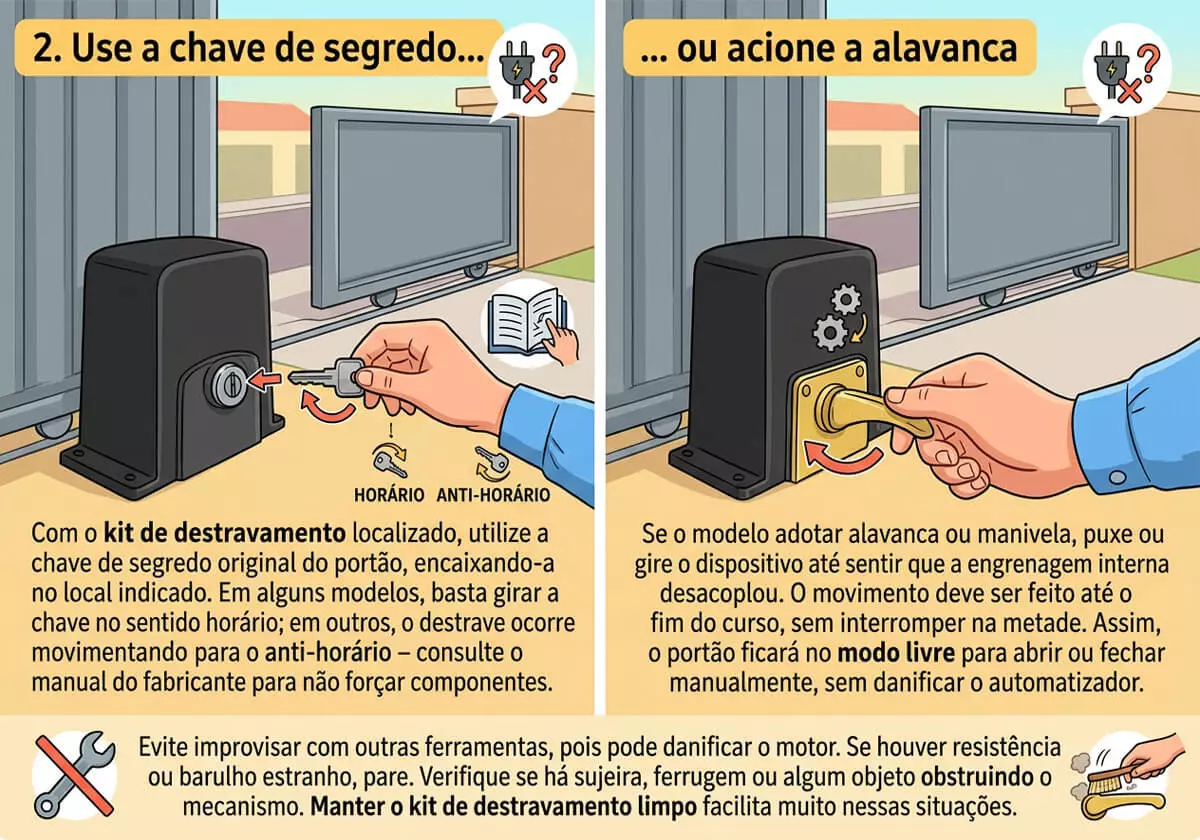 2. Use a chave de segredo...

HORÁRIO ANTI-HORÁRIO

Com o kit de destravamento localizado, utilize a chave de segredo original do portão, encaixando-a no local indicado. Em alguns modelos, basta girar a chave no sentido horário; em outros, o destrave ocorre movimentando para o anti-horário – consulte o manual do fabricante para não forçar componentes.

... ou acione a alavanca

Se o modelo adotar alavanca ou manivela, puxe ou gire o dispositivo até sentir que a engrenagem interna desacoplou. O movimento deve ser feito até o fim do curso, sem interromper na metade. Assim, o portão ficará no modo livre para abrir ou fechar manualmente, sem danificar o automatizador.

Evite improvisar com outras ferramentas, pois pode danificar o motor. Se houver resistência ou barulho estranho, pare. Verifique se há sujeira, ferrugem ou algum objeto obstruindo o mecanismo. Manter o kit de destravamento limpo facilita muito nessas situações.