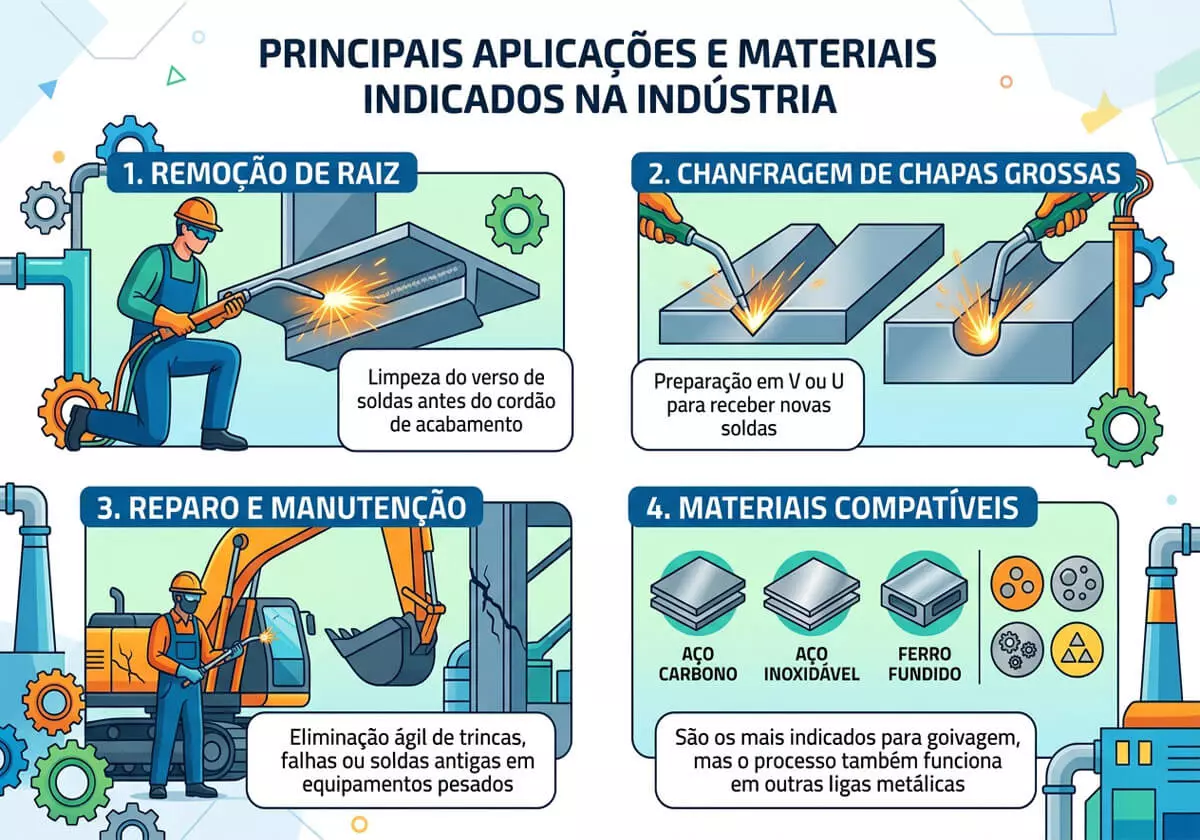 PRINCIPAIS APLICAÇÕES E MATERIAIS INDICADOS NA INDÚSTRIA

1. REMOÇÃO DE RAIZ

Limpeza do verso de soldas antes do cordão de acabamento

2. CHANFRAGEM DE CHAPAS GROSSAS

Preparação em V ou U para receber novas soldas

3. REPARO E MANUTENÇÃO

Eliminação ágil de trincas, falhas ou soldas antigas em equipamentos pesados

4. MATERIAIS COMPATÍVEIS

AÇO CARBONO

AÇO INOXIDÁVEL

FERRO FUNDIDO

São os mais indicados para goivagem, mas o processo também funciona em outras ligas metálicas