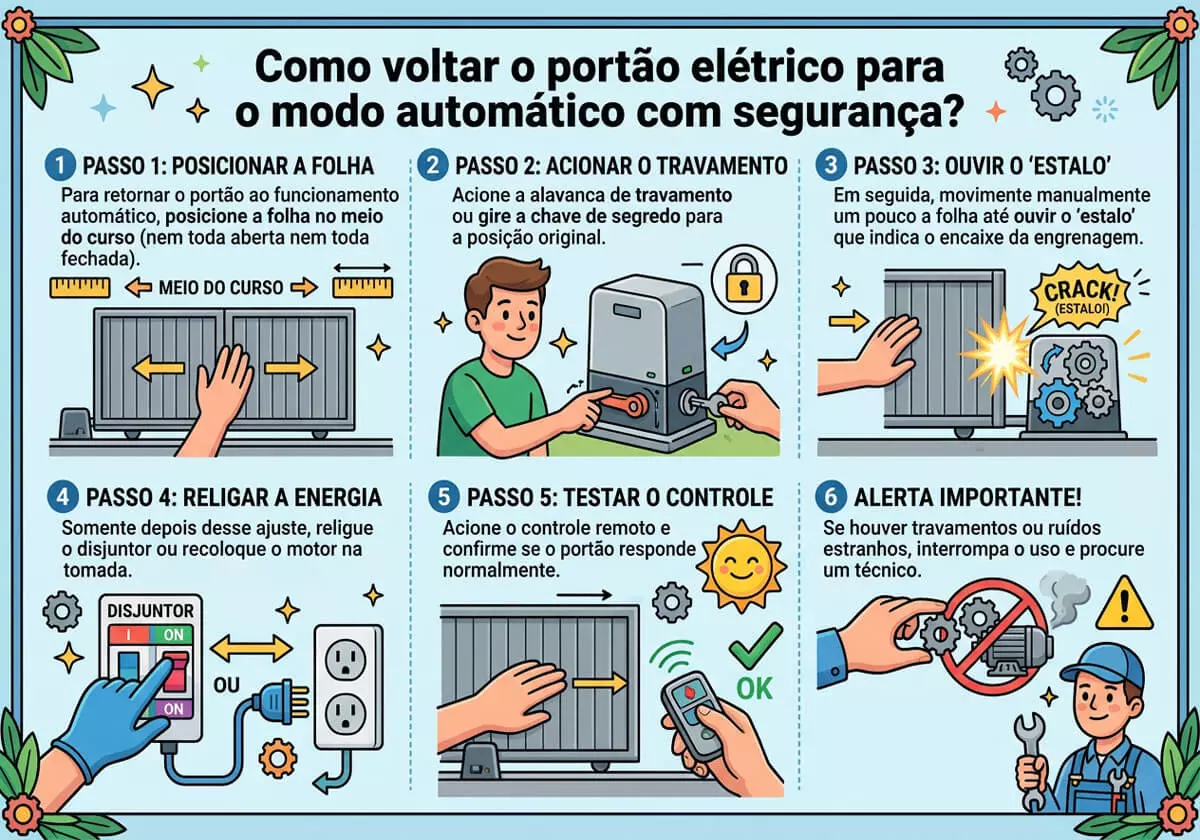 Como voltar o portão elétrico para o modo automático com segurança?

1 PASSO 1: POSICIONAR A FOLHA

Para retornar o portão ao funcionamento automático, posicione a folha no meio do curso (nem toda aberta nem toda fechada).

MEIO DO CURSO

2 PASSO 2: ACIONAR O TRAVAMENTO

Acione a alavanca de travamento ou gire a chave de segredo para a posição original.

3 PASSO 3: OUVIR O 'ESTALO'

Em seguida, movimente manualmente um pouco a folha até ouvir o 'estalo' que indica o encaixe da engrenagem.

CRACK! (ESTALO!)

4 PASSO 4: RELIGAR A ENERGIA

Somente depois desse ajuste, religue o disjuntor ou recoloque o motor na tomada.

DISJUNTOR

I ON

ON

OU

5 PASSO 5: TESTAR O CONTROLE

Acione o controle remoto e confirme se o portão responde normalmente.

OK

6 ALERTA IMPORTANTE!

Se houver travamentos ou ruídos estranhos, interrompa o uso e procure um técnico.