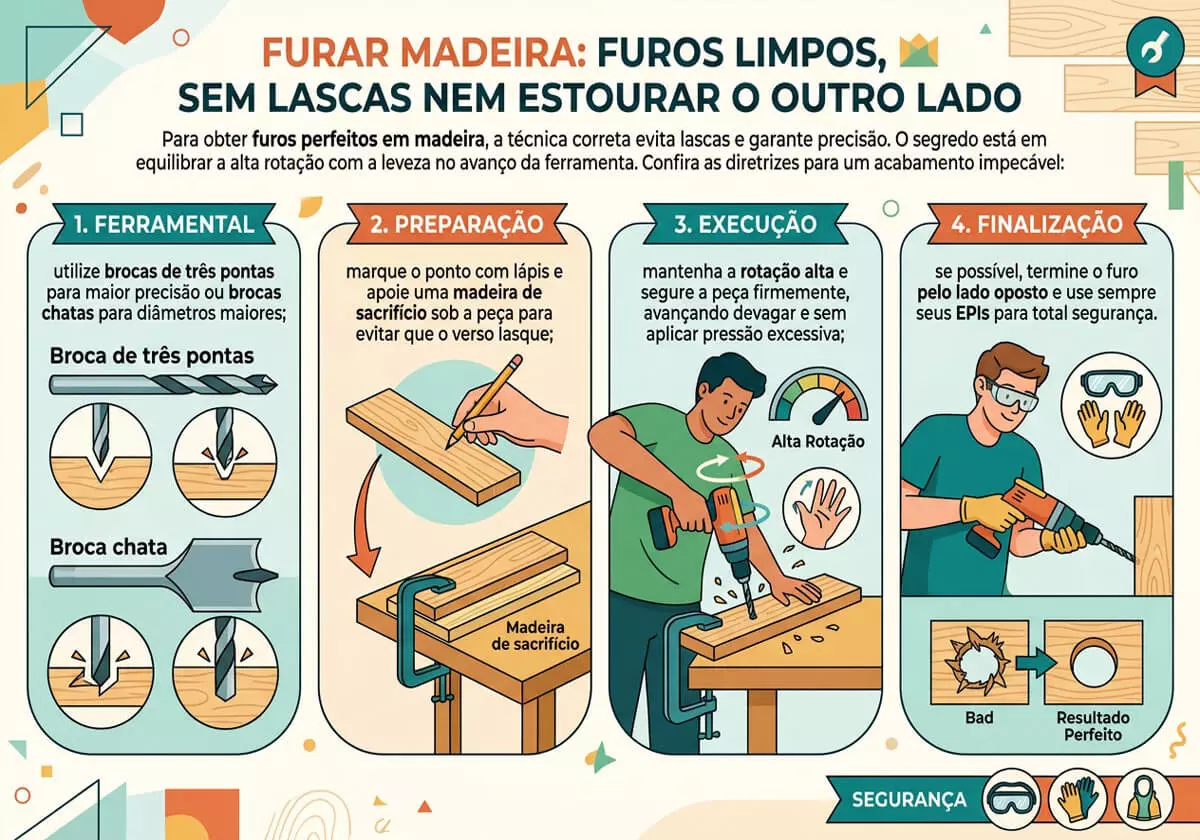 FURAR MADEIRA: FUROS LIMPOS, SEM LASCAS NEM ESTOURAR O OUTRO LADO

Para obter furos perfeitos em madeira, a técnica correta evita lascas e garante precisão. O segredo está em equilibrar a alta rotação com a leveza no avanço da ferramenta. Confira as diretrizes para um acabamento impecável:

1. FERRAMENTAL

utilize brocas de três pontas para maior precisão ou brocas chatas para diâmetros maiores;

Broca de três pontas

Broca chata

2. PREPARAÇÃO

marque o ponto com lápis e apoie uma madeira de sacrifício sob a peça para evitar que o verso lasque;

Madeira de sacrifício

3. EXECUÇÃO

mantenha a rotação alta e segure a peça firmemente, avançando devagar e sem aplicar pressão excessiva;

Alta Rotação

4. FINALIZAÇÃO

se possível, termine o furo pelo lado oposto e use sempre seus EPIs para total segurança.

Bad

Resultado Perfeito

SEGURANÇA