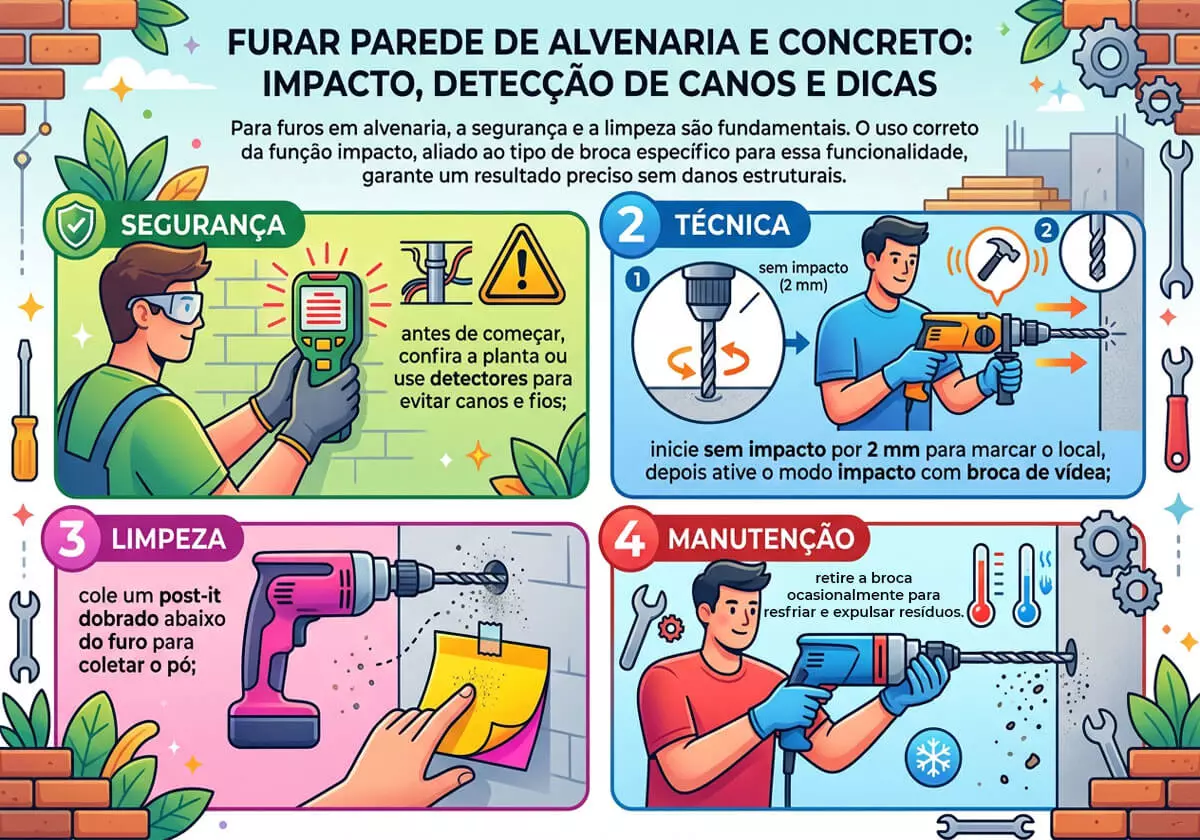 FURAR PAREDE DE ALVENARIA E CONCRETO: IMPACTO, DETECÇÃO DE CANOS E DICAS

Para furos em alvenaria, a segurança e a limpeza são fundamentais. O uso correto da função impacto, aliado ao tipo de broca específico para essa funcionalidade, garante um resultado preciso sem danos estruturais.

SEGURANÇA

antes de começar, confira a planta ou use detectores para evitar canos e fios;

2 TÉCNICA

1

sem impacto (2 mm)

2

inicie sem impacto por 2 mm para marcar o local, depois ative o modo impacto com broca de vídea;

3 LIMPEZA

cole um post-it dobrado abaixo do furo para coletar o pó;

4 MANUTENÇÃO

retire a broca ocasionalmente para resfriar e expulsar resíduos.