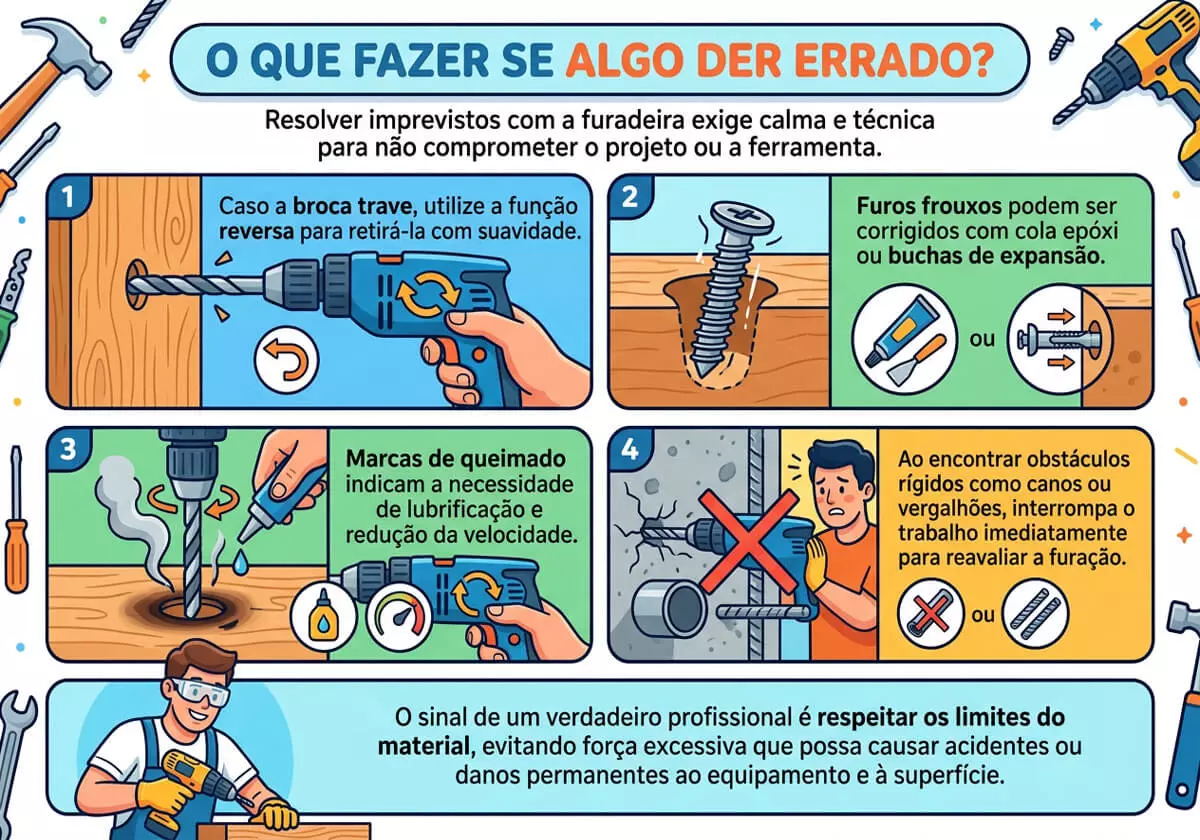 O QUE FAZER SE ALGO DER ERRADO?

Resolver imprevistos com a furadeira exige calma e técnica para não comprometer o projeto ou a ferramenta.

1

Caso a broca trave, utilize a função reversa para retirá-la com suavidade.

2

Furos frouxos podem ser corrigidos com cola epóxi ou buchas de expansão.

ou

3

Marcas de queimado indicam a necessidade de lubrificação e redução da velocidade.

4

Ao encontrar obstáculos rígidos como canos ou vergalhões, interrompa o trabalho imediatamente para reavaliar a furação.

ou

O sinal de um verdadeiro profissional é respeitar os limites do material, evitando força excessiva que possa causar acidentes ou danos permanentes ao equipamento e à superfície.