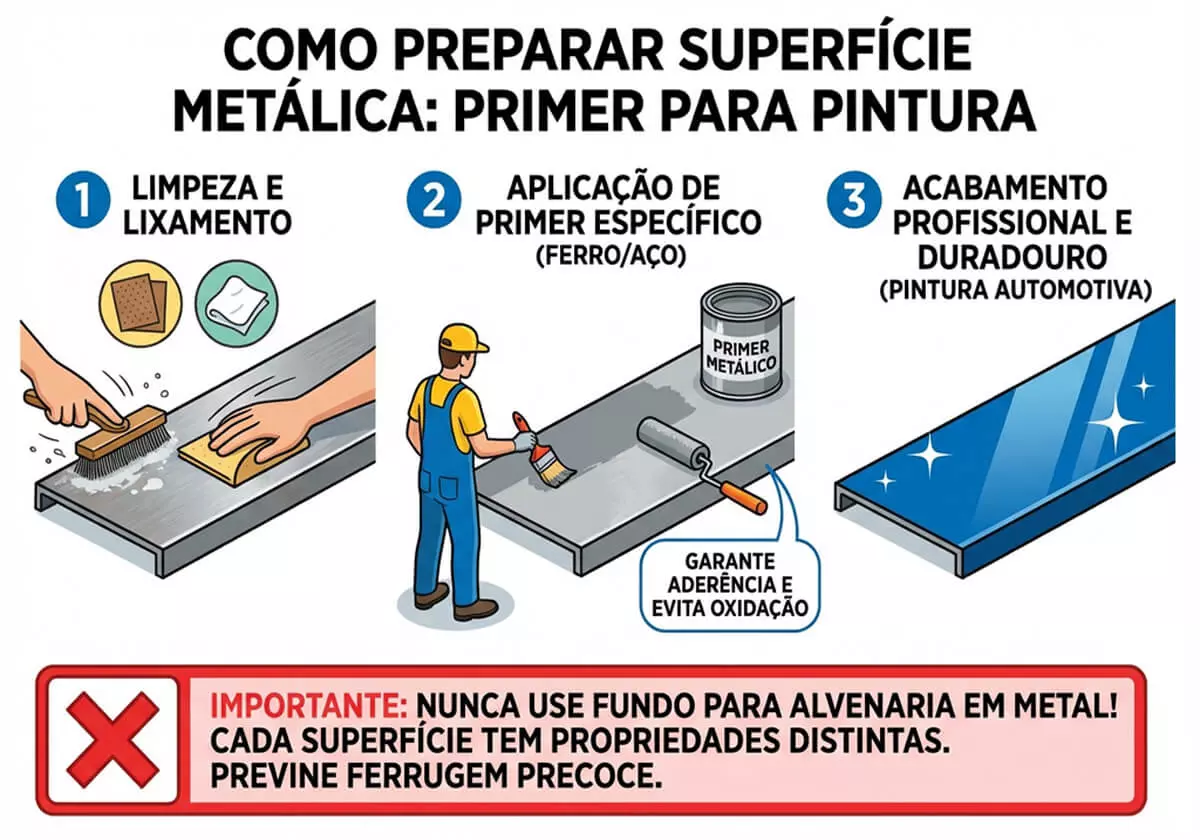 COMO PREPARAR SUPERFÍCIE METÁLICA: PRIMER PARA PINTURA

1 LIMPEZA E LIXAMENTO

2 APLICAÇÃO DE PRIMER ESPECÍFICO (FERRO/AÇO)

PRIMER METÁLICO

GARANTE ADERÊNCIA E EVITA OXIDAÇÃO

3 ACABAMENTO PROFISSIONAL E DURADOURO (PINTURA AUTOMOTIVA)

IMPORTANTE: NUNCA USE FUNDO PARA ALVENARIA EM METAL! CADA SUPERFÍCIE TEM PROPRIEDADES DISTINTAS. PREVINE FERRUGEM PRECOCE.