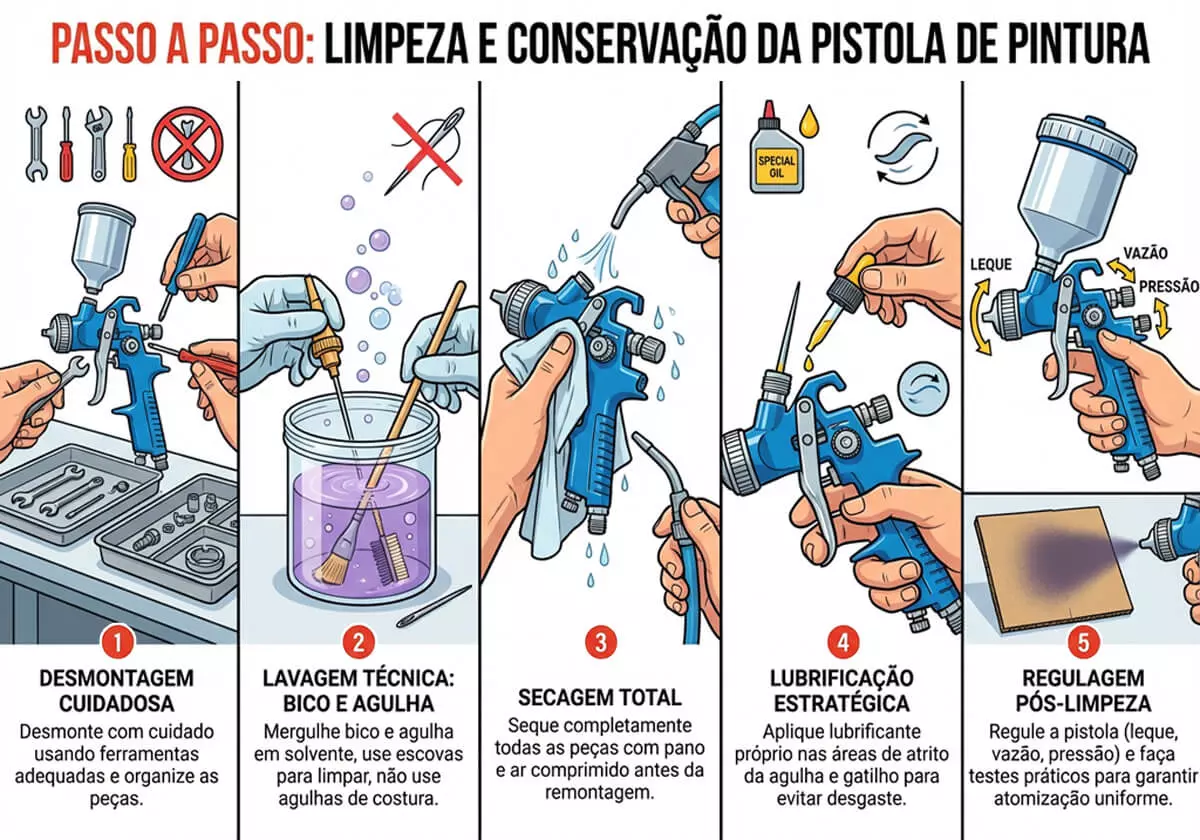 PASSO A PASSO: LIMPEZA E CONSERVAÇÃO DA PISTOLA DE PINTURA

SPECIAL OIL

LEQUE
VAZÃO
PRESSÃO

1
DESMONTAGEM CUIDADOSA
Desmonte com cuidado usando ferramentas adequadas e organize as peças.

2
LAVAGEM TÉCNICA: BICO E AGULHA
Mergulhe bico e agulha em solvente, use escovas para limpar, não use agulhas de costura.

3
SECAGEM TOTAL
Seque completamente todas as peças com pano e ar comprimido antes da remontagem.

4
LUBRIFICAÇÃO ESTRATÉGICA
Aplique lubrificante próprio nas áreas de atrito da agulha e gatilho para evitar desgaste.

5
REGULAGEM PÓS-LIMPEZA
Regule a pistola (leque, vazão, pressão) e faça testes práticos para garantir atomização uniforme.