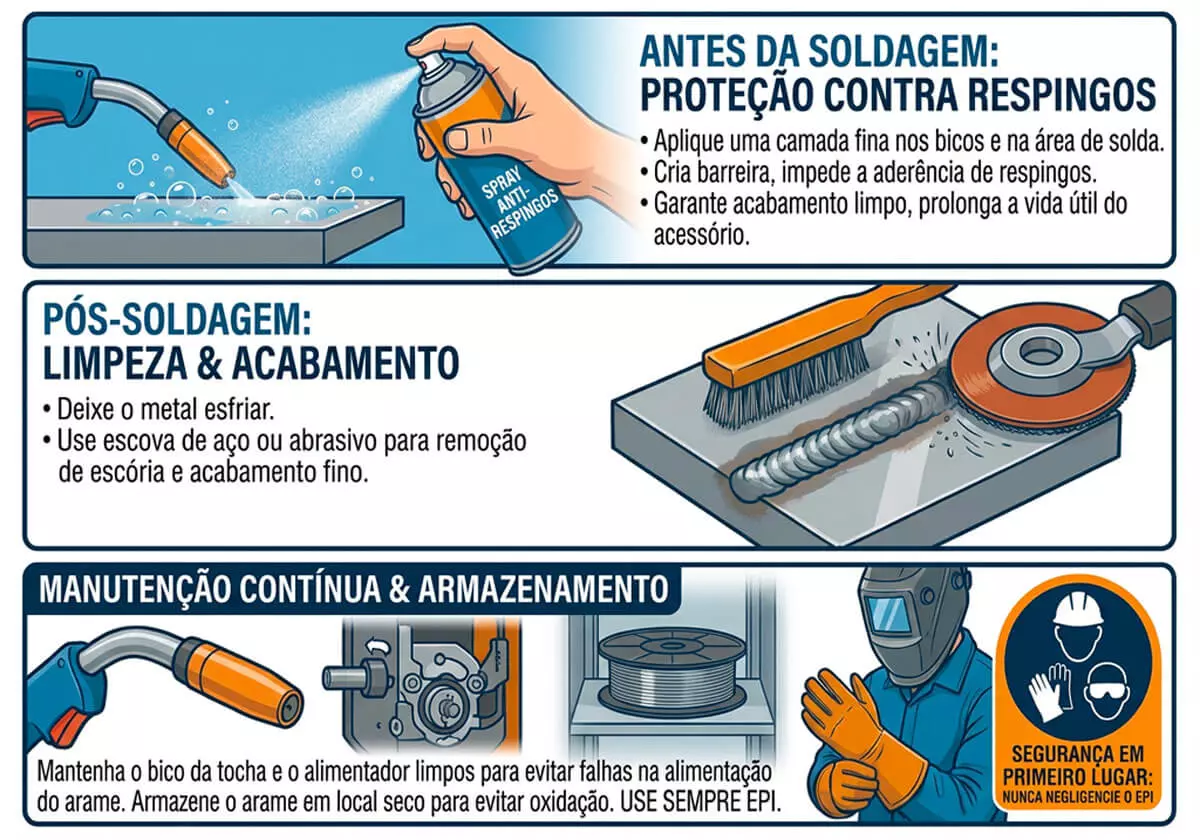 SPRAY ANTI-RESPINGOS

ANTES DA SOLDAGEM: PROTEÇÃO CONTRA RESPINGOS

• Aplique uma camada fina nos bicos e na área de solda.
• Cria barreira, impede a aderência de respingos.
• Garante acabamento limpo, prolonga a vida útil do acessório.

PÓS-SOLDAGEM: LIMPEZA & ACABAMENTO

• Deixe o metal esfriar.
• Use escova de aço ou abrasivo para remoção de escória e acabamento fino.

MANUTENÇÃO CONTÍNUA & ARMAZENAMENTO

Mantenha o bico da tocha e o alimentador limpos para evitar falhas na alimentação do arame. Armazene o arame em local seco para evitar oxidação. USE SEMPRE EPI.

SEGURANÇA EM PRIMEIRO LUGAR: NUNCA NEGLIGENCIE O EPI