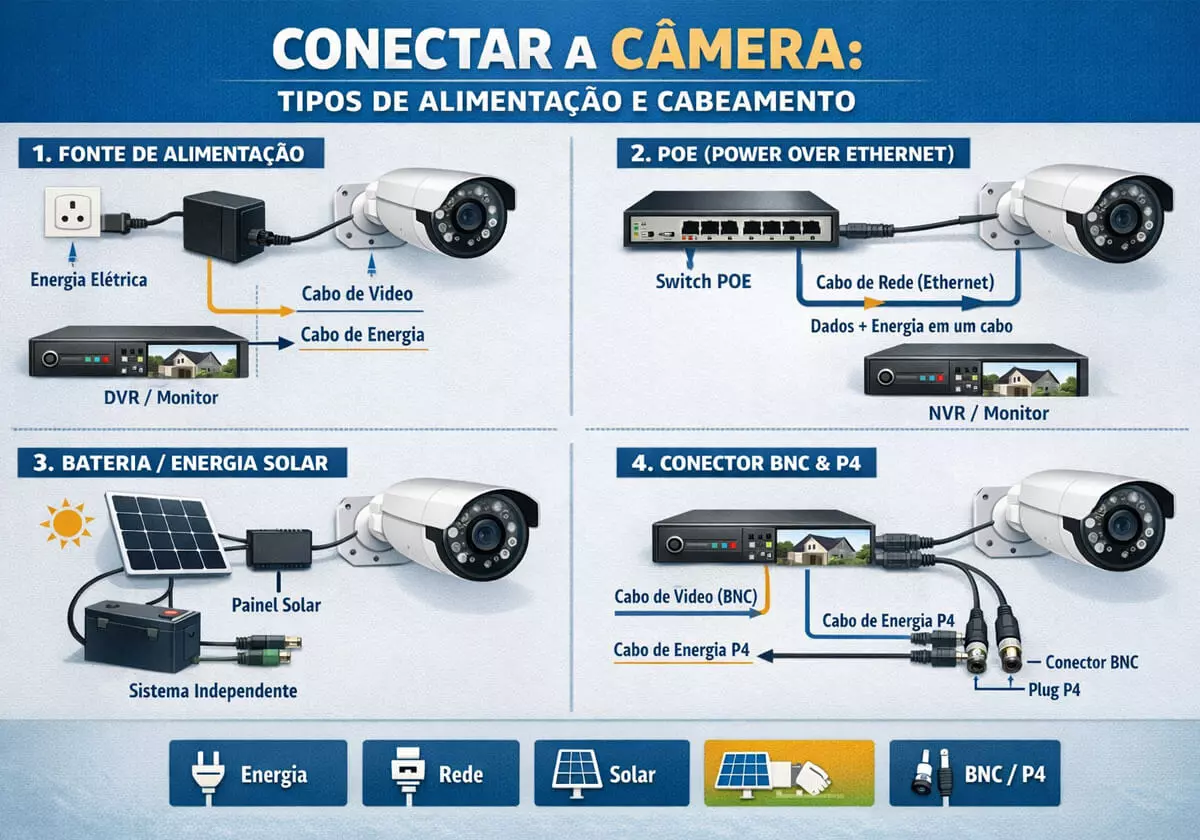 CONECTAR A CÂMERA:
TIPOS DE ALIMENTAÇÃO E CABEAMENTO

1. FONTE DE ALIMENTAÇÃO

Energia Elétrica

Cabo de Video

Cabo de Energia

DVR / Monitor

2. POE (POWER OVER ETHERNET)

Switch POE

Cabo de Rede (Ethernet)

Dados + Energia em um cabo

NVR / Monitor

3. BATERIA / ENERGIA SOLAR

Painel Solar

Sistema Independente

4. CONECTOR BNC & P4

Cabo de Video (BNC)

Cabo de Energia P4

Cabo de Energia P4

Conector BNC

Plug P4

Energia

Rede

Solar

BNC / P4